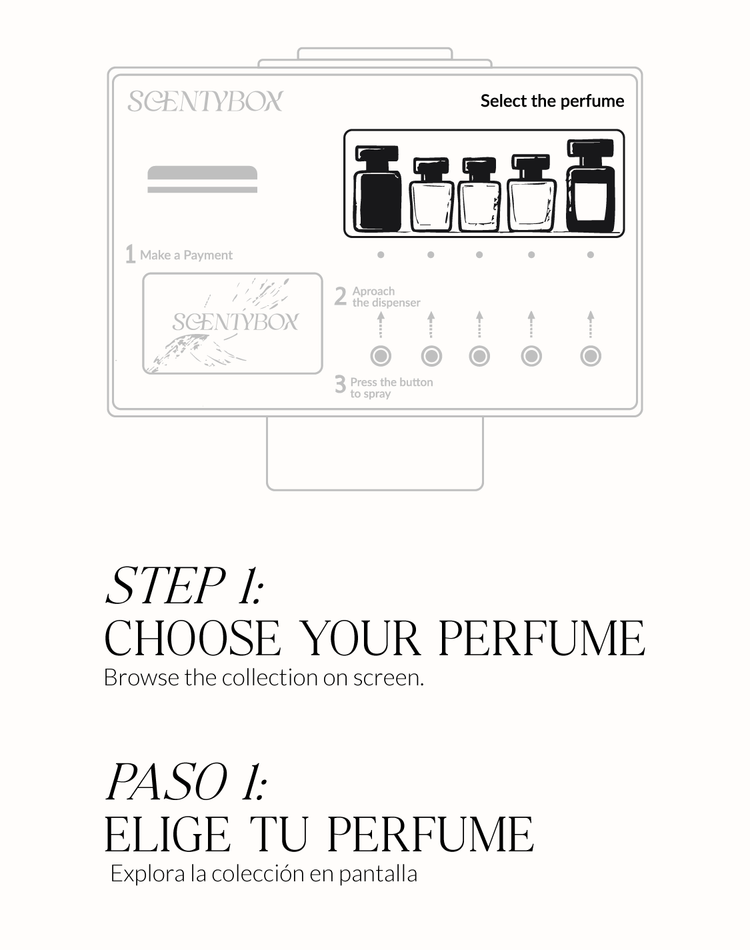 SCENTYBOX

Select the perfume

1 Make a Payment

SCENTYBOX

2 Aproach the dispenser

3 Press the button to spray

STEP 1:
CHOOSE YOUR PERFUME
Browse the collection on screen.

PASO 1:
ELIGE TU PERFUME
Explora la colección en pantalla